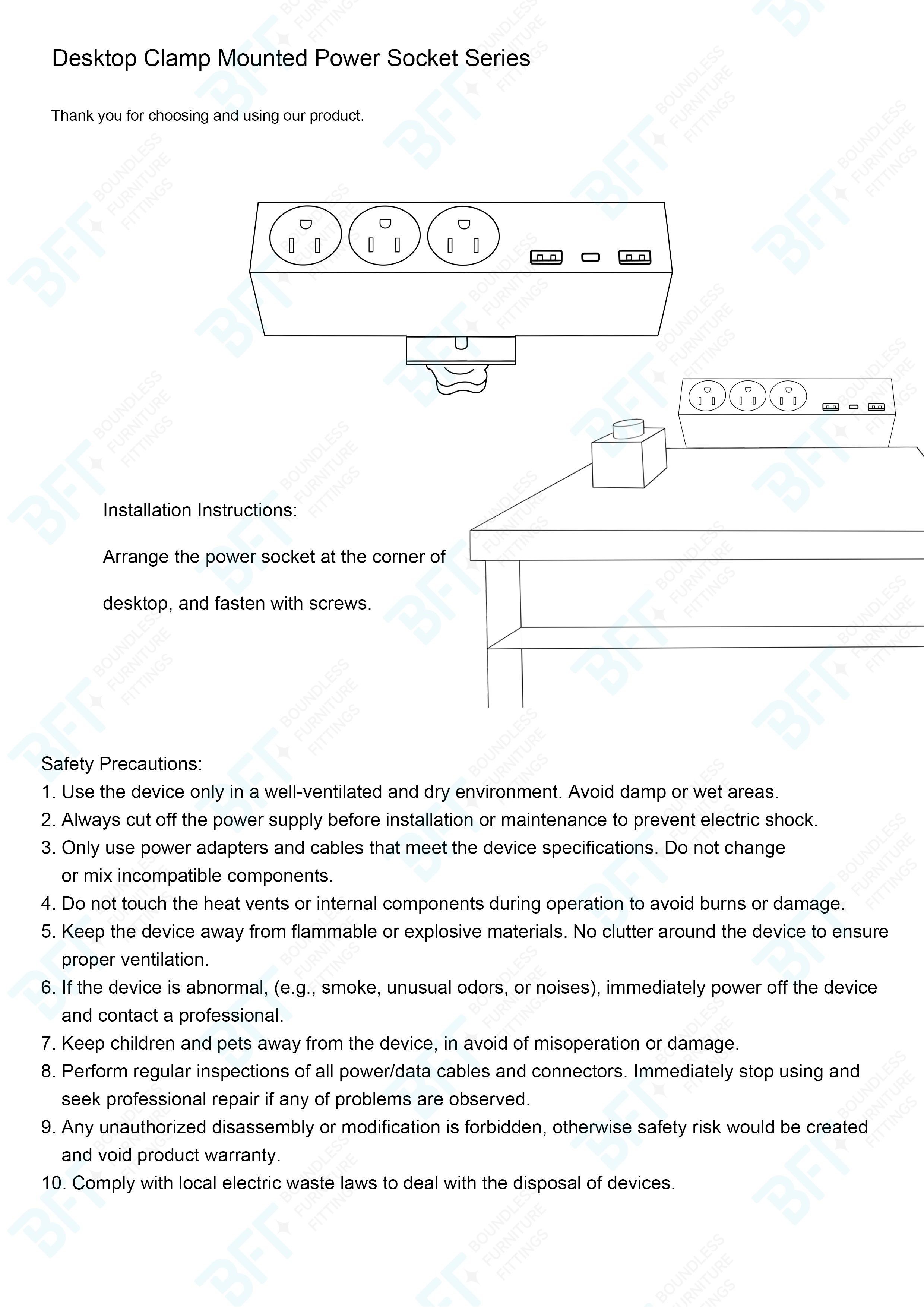 Desktop Clamp Mounted Power Socket Series

Thank you for choosing and using our product.

Installation Instructions:

Arrange the power socket at the corner of desktop, and fasten with screws.

Safety Precautions:
1. Use the device only in a well-ventilated and dry environment. Avoid damp or wet areas.
2. Always cut off the power supply before installation or maintenance to prevent electric shock.
3. Only use power adapters and cables that meet the device specifications. Do not change or mix incompatible components.
4. Do not touch the heat vents or internal components during operation to avoid burns or damage.
5. Keep the device away from flammable or explosive materials. No clutter around the device to ensure proper ventilation.
6. If the device is abnormal, (e.g., smoke, unusual odors, or noises), immediately power off the device and contact a professional.
7. Keep children and pets away from the device, in avoid of misoperation or damage.
8. Perform regular inspections of all power/data cables and connectors. Immediately stop using and seek professional repair if any of problems are observed.
9. Any unauthorized disassembly or modification is forbidden, otherwise safety risk would be created and void product warranty.
10. Comply with local electric waste laws to deal with the disposal of devices.

BFT BOUNDLESS FURNITURE FITTINGS