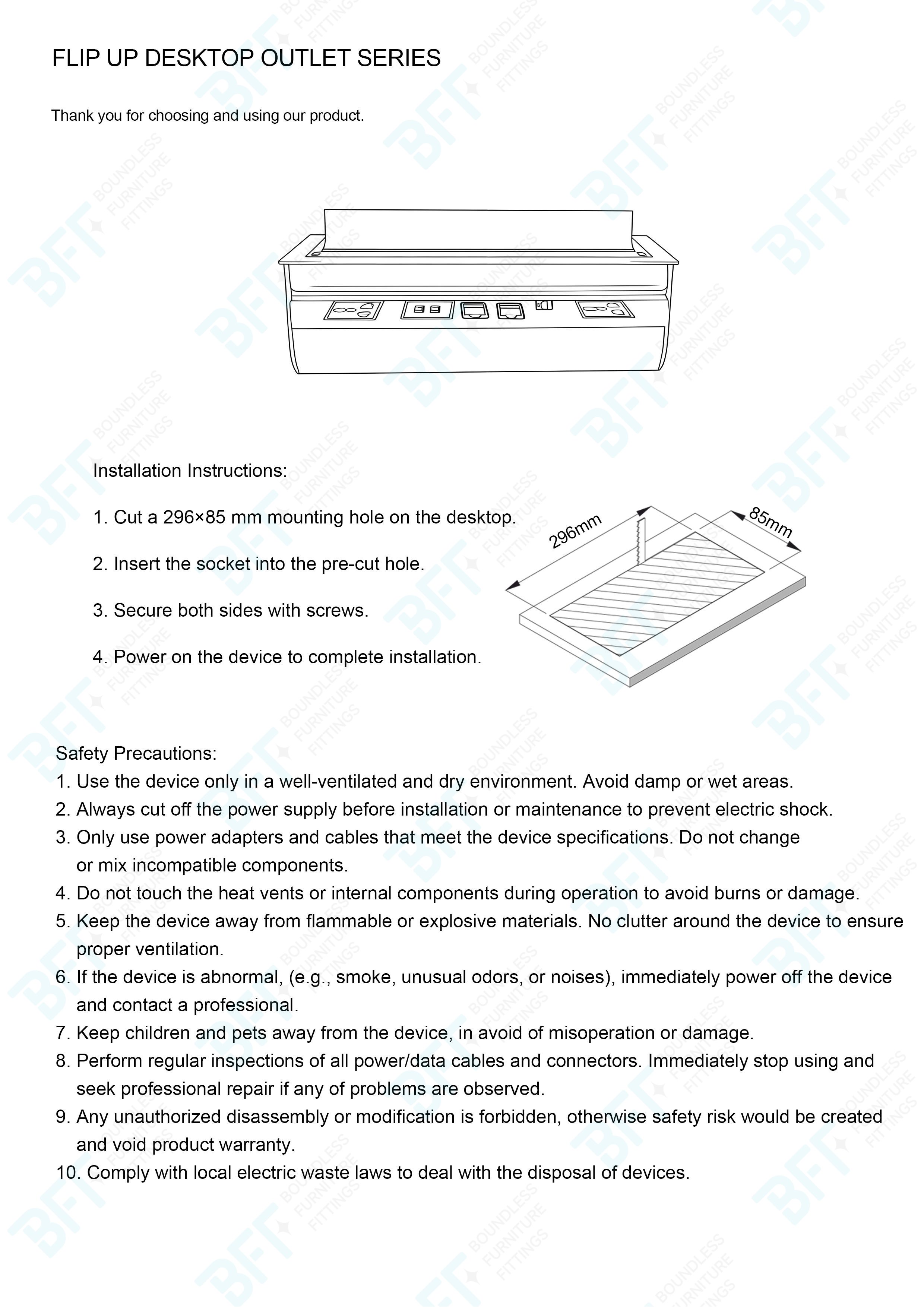 FLIP UP DESKTOP OUTLET SERIES

Thank you for choosing and using our product.

Installation Instructions:

1. Cut a 296×85 mm mounting hole on the desktop.

2. Insert the socket into the pre-cut hole.

3. Secure both sides with screws.

4. Power on the device to complete installation.

296mm

85mm

Safety Precautions:
1. Use the device only in a well-ventilated and dry environment. Avoid damp or wet areas.
2. Always cut off the power supply before installation or maintenance to prevent electric shock.
3. Only use power adapters and cables that meet the device specifications. Do not change or mix incompatible components.
4. Do not touch the heat vents or internal components during operation to avoid burns or damage.
5. Keep the device away from flammable or explosive materials. No clutter around the device to ensure proper ventilation.
6. If the device is abnormal, (e.g., smoke, unusual odors, or noises), immediately power off the device and contact a professional.
7. Keep children and pets away from the device, in avoid of misoperation or damage.
8. Perform regular inspections of all power/data cables and connectors. Immediately stop using and seek professional repair if any of problems are observed.
9. Any unauthorized disassembly or modification is forbidden, otherwise safety risk would be created and void product warranty.
10. Comply with local electric waste laws to deal with the disposal of devices.

BFT BOUNDLESS FURNITURE FITTINGS