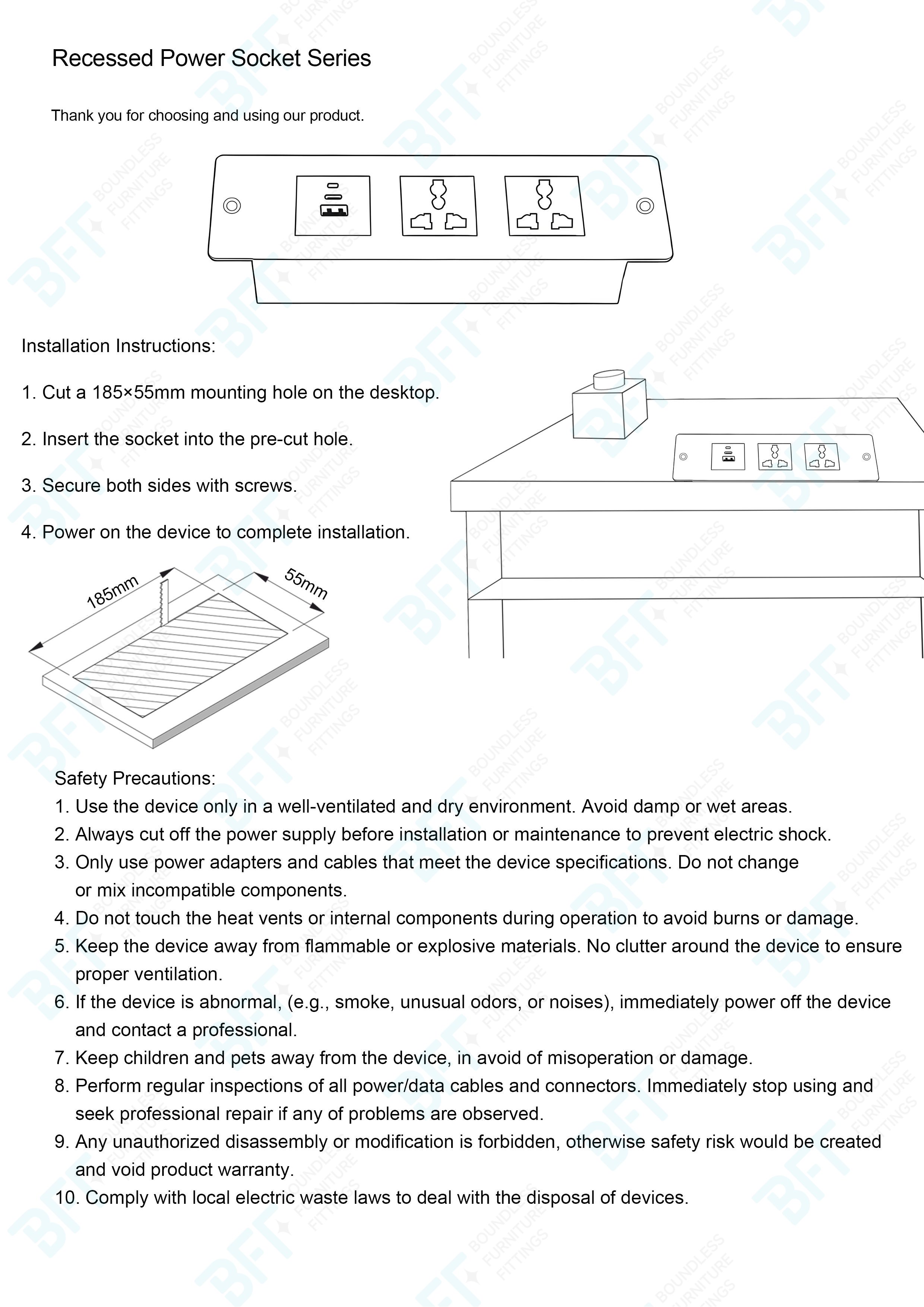 Recessed Power Socket Series

Thank you for choosing and using our product.

Installation Instructions:

1. Cut a 185×55mm mounting hole on the desktop.

2. Insert the socket into the pre-cut hole.

3. Secure both sides with screws.

4. Power on the device to complete installation.

185mm

55mm

Safety Precautions:
1. Use the device only in a well-ventilated and dry environment. Avoid damp or wet areas.
2. Always cut off the power supply before installation or maintenance to prevent electric shock.
3. Only use power adapters and cables that meet the device specifications. Do not change or mix incompatible components.
4. Do not touch the heat vents or internal components during operation to avoid burns or damage.
5. Keep the device away from flammable or explosive materials. No clutter around the device to ensure proper ventilation.
6. If the device is abnormal, (e.g., smoke, unusual odors, or noises), immediately power off the device and contact a professional.
7. Keep children and pets away from the device, in avoid of misoperation or damage.
8. Perform regular inspections of all power/data cables and connectors. Immediately stop using and seek professional repair if any of problems are observed.
9. Any unauthorized disassembly or modification is forbidden, otherwise safety risk would be created and void product warranty.
10. Comply with local electric waste laws to deal with the disposal of devices.

BFT BOUNDLESS FURNITURE FITTINGS