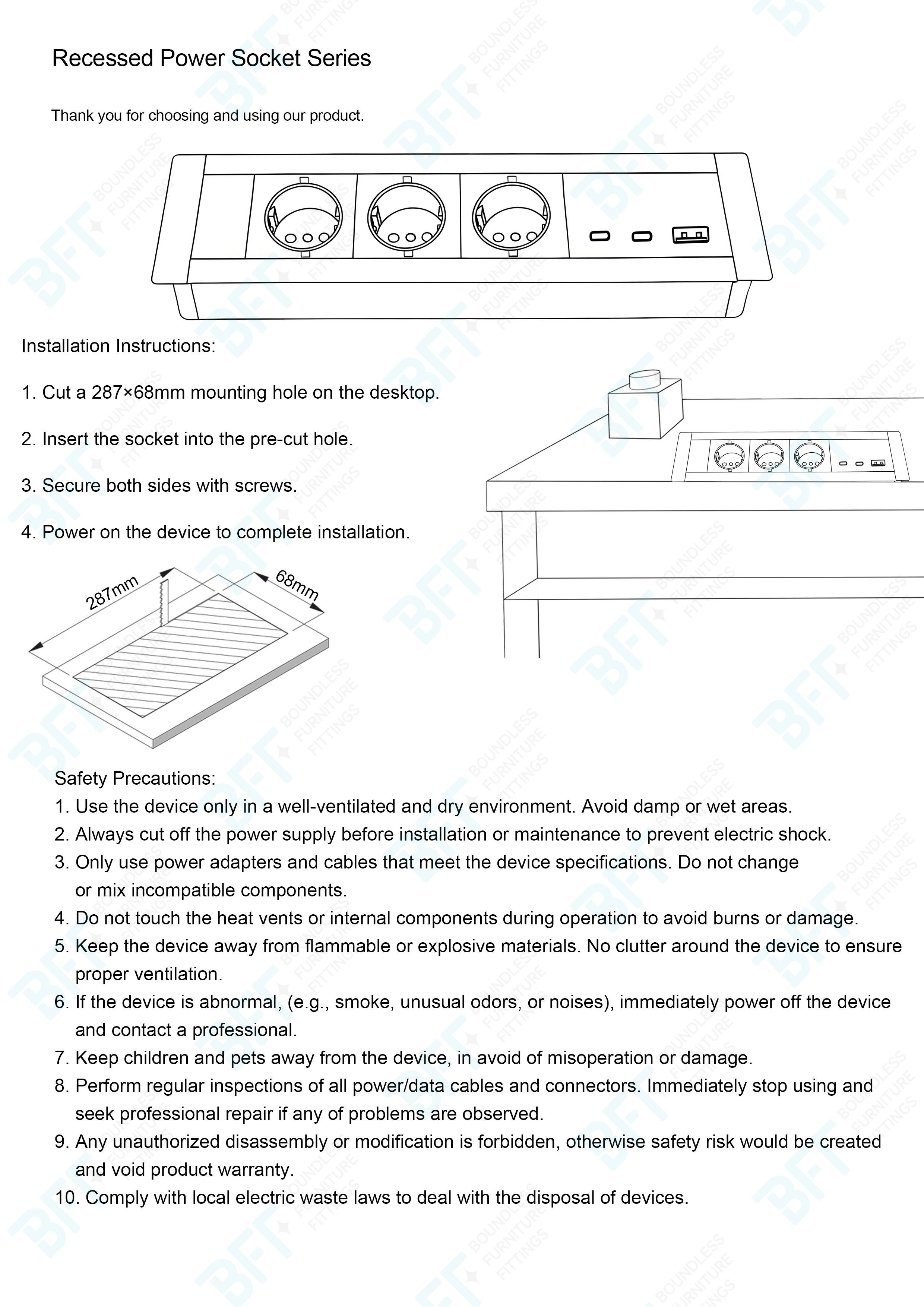 Recessed Power Socket Series

Thank you for choosing and using our product.

Installation Instructions:

1. Cut a 287×68mm mounting hole on the desktop.

2. Insert the socket into the pre-cut hole.

3. Secure both sides with screws.

4. Power on the device to complete installation.

287mm

68mm

Safety Precautions:
1. Use the device only in a well-ventilated and dry environment. Avoid damp or wet areas.
2. Always cut off the power supply before installation or maintenance to prevent electric shock.
3. Only use power adapters and cables that meet the device specifications. Do not change or mix incompatible components.
4. Do not touch the heat vents or internal components during operation to avoid burns or damage.
5. Keep the device away from flammable or explosive materials. No clutter around the device to ensure proper ventilation.
6. If the device is abnormal, (e.g., smoke, unusual odors, or noises), immediately power off the device and contact a professional.
7. Keep children and pets away from the device, in avoid of misoperation or damage.
8. Perform regular inspections of all power/data cables and connectors. Immediately stop using and seek professional repair if any of problems are observed.
9. Any unauthorized disassembly or modification is forbidden, otherwise safety risk would be created and void product warranty.
10. Comply with local electric waste laws to deal with the disposal of devices.

BFT BOUNDLESS FURNITURE FITTINGS