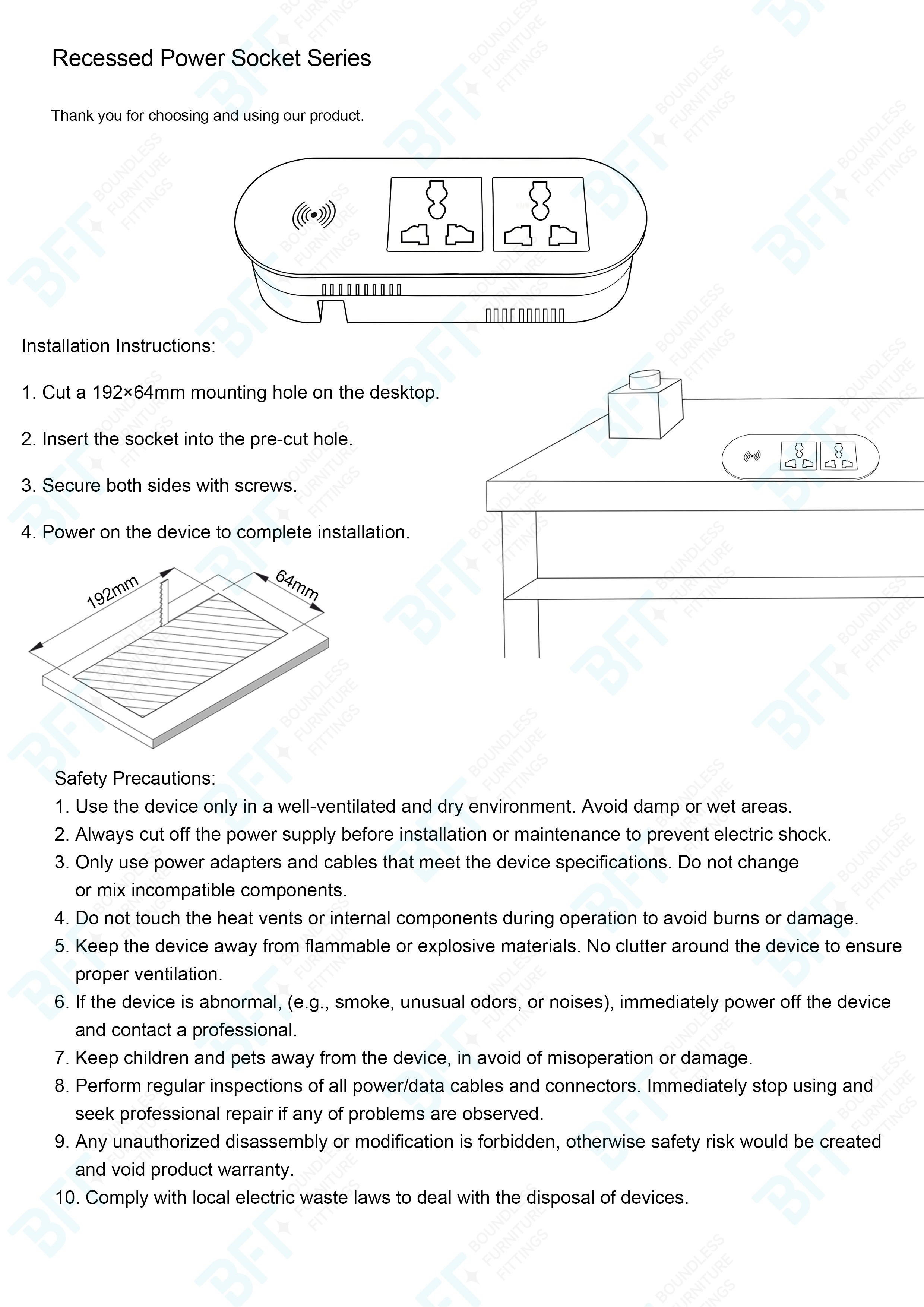 Recessed Power Socket Series

Thank you for choosing and using our product.

Installation Instructions:

1. Cut a 192×64mm mounting hole on the desktop.

2. Insert the socket into the pre-cut hole.

3. Secure both sides with screws.

4. Power on the device to complete installation.

192mm

64mm

Safety Precautions:
1. Use the device only in a well-ventilated and dry environment. Avoid damp or wet areas.
2. Always cut off the power supply before installation or maintenance to prevent electric shock.
3. Only use power adapters and cables that meet the device specifications. Do not change or mix incompatible components.
4. Do not touch the heat vents or internal components during operation to avoid burns or damage.
5. Keep the device away from flammable or explosive materials. No clutter around the device to ensure proper ventilation.
6. If the device is abnormal, (e.g., smoke, unusual odors, or noises), immediately power off the device and contact a professional.
7. Keep children and pets away from the device, in avoid of misoperation or damage.
8. Perform regular inspections of all power/data cables and connectors. Immediately stop using and seek professional repair if any of problems are observed.
9. Any unauthorized disassembly or modification is forbidden, otherwise safety risk would be created and void product warranty.
10. Comply with local electric waste laws to deal with the disposal of devices.

BFT BOUNDLESS FURNITURE FITTINGS