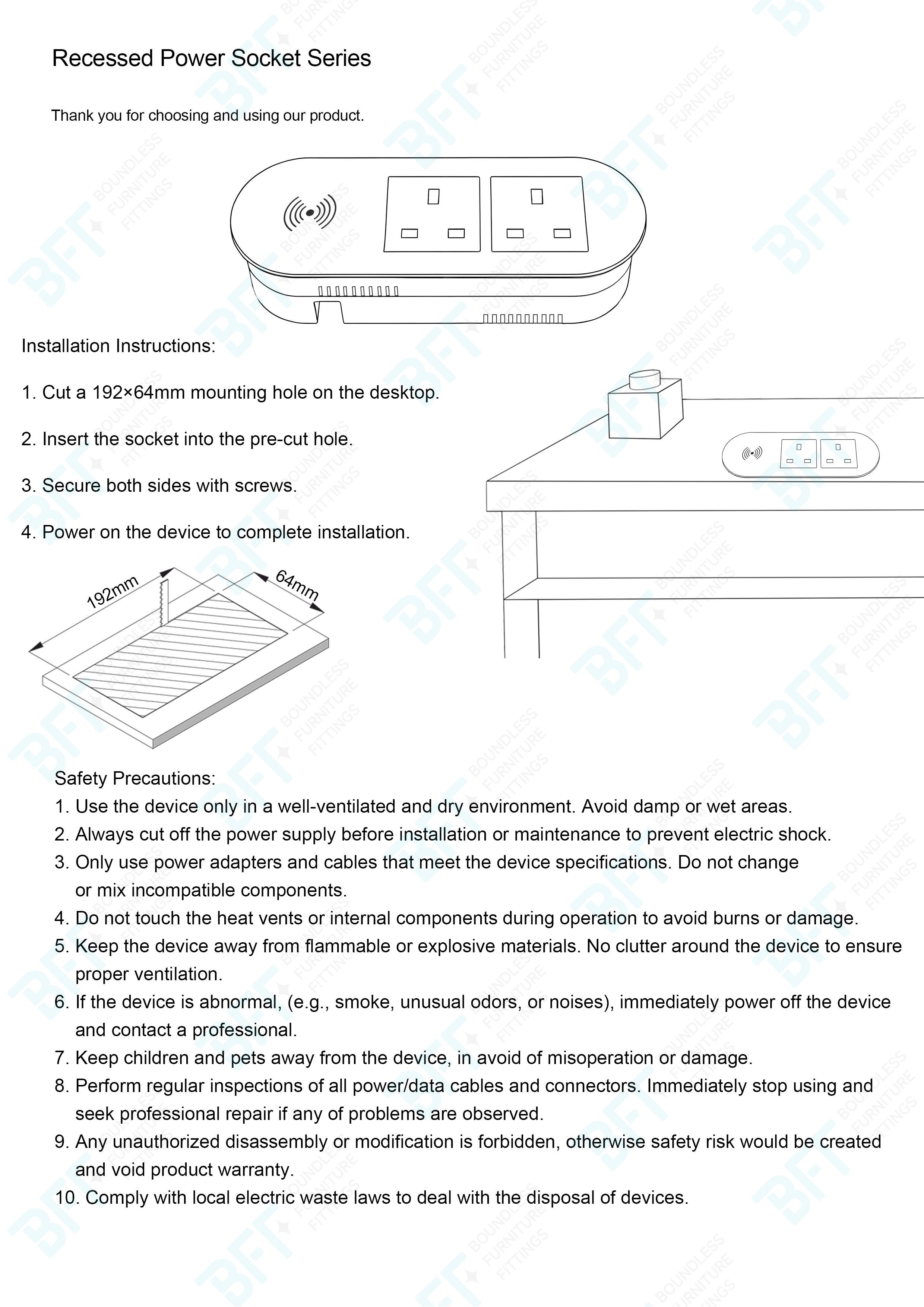 Recessed Power Socket Series

Thank you for choosing and using our product.

Installation Instructions:

1. Cut a 192×64mm mounting hole on the desktop.

2. Insert the socket into the pre-cut hole.

3. Secure both sides with screws.

4. Power on the device to complete installation.

192mm

64mm

Safety Precautions:
1. Use the device only in a well-ventilated and dry environment. Avoid damp or wet areas.
2. Always cut off the power supply before installation or maintenance to prevent electric shock.
3. Only use power adapters and cables that meet the device specifications. Do not change or mix incompatible components.
4. Do not touch the heat vents or internal components during operation to avoid burns or damage.
5. Keep the device away from flammable or explosive materials. No clutter around the device to ensure proper ventilation.
6. If the device is abnormal, (e.g., smoke, unusual odors, or noises), immediately power off the device and contact a professional.
7. Keep children and pets away from the device, in avoid of misoperation or damage.
8. Perform regular inspections of all power/data cables and connectors. Immediately stop using and seek professional repair if any of problems are observed.
9. Any unauthorized disassembly or modification is forbidden, otherwise safety risk would be created and void product warranty.
10. Comply with local electric waste laws to deal with the disposal of devices.

BFT BOUNDLESS FURNITURE FITTINGS