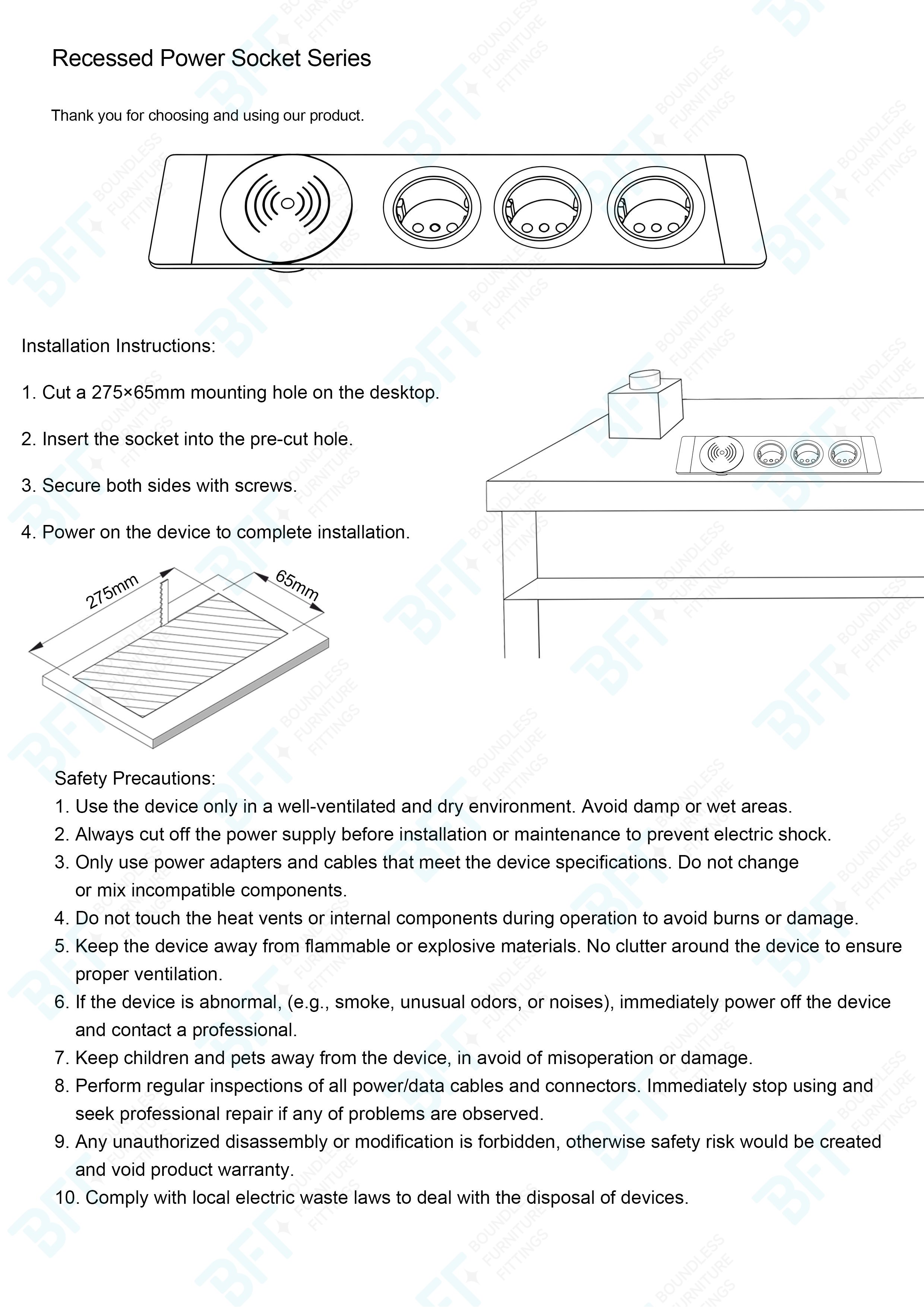 Recessed Power Socket Series

Thank you for choosing and using our product.

Installation Instructions:

1. Cut a 275×65mm mounting hole on the desktop.

2. Insert the socket into the pre-cut hole.

3. Secure both sides with screws.

4. Power on the device to complete installation.

275mm

65mm

Safety Precautions:

1. Use the device only in a well-ventilated and dry environment. Avoid damp or wet areas.
2. Always cut off the power supply before installation or maintenance to prevent electric shock.
3. Only use power adapters and cables that meet the device specifications. Do not change or mix incompatible components.
4. Do not touch the heat vents or internal components during operation to avoid burns or damage.
5. Keep the device away from flammable or explosive materials. No clutter around the device to ensure proper ventilation.
6. If the device is abnormal, (e.g., smoke, unusual odors, or noises), immediately power off the device and contact a professional.
7. Keep children and pets away from the device, in avoid of misoperation or damage.
8. Perform regular inspections of all power/data cables and connectors. Immediately stop using and seek professional repair if any of problems are observed.
9. Any unauthorized disassembly or modification is forbidden, otherwise safety risk would be created and void product warranty.
10. Comply with local electric waste laws to deal with the disposal of devices.

BFT BOUNDLESS FURNITURE FITTINGS