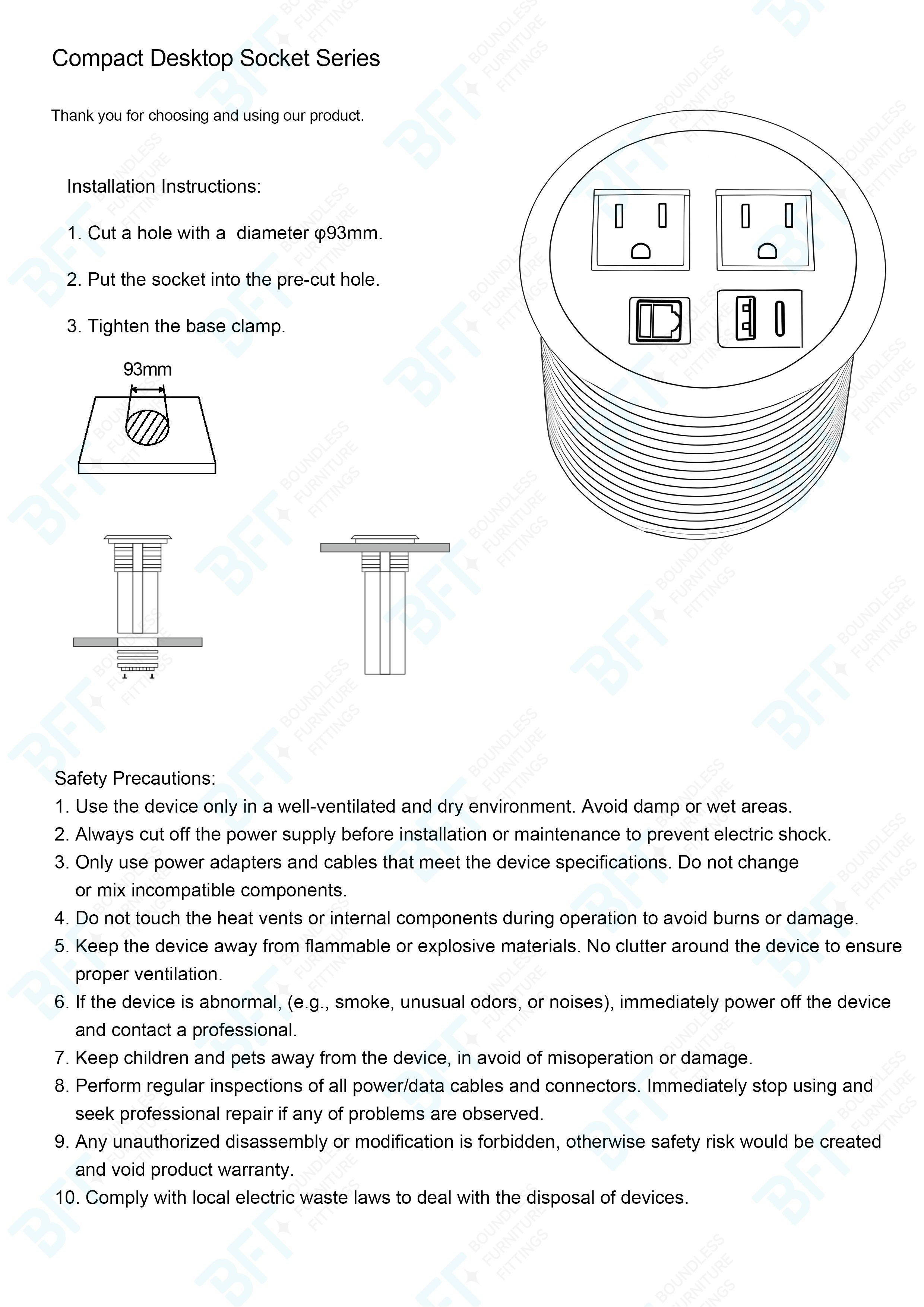 Compact Desktop Socket Series

Thank you for choosing and using our product.

Installation Instructions:

1. Cut a hole with a diameter φ93mm.

2. Put the socket into the pre-cut hole.

3. Tighten the base clamp.

93mm

Safety Precautions:
1. Use the device only in a well-ventilated and dry environment. Avoid damp or wet areas.
2. Always cut off the power supply before installation or maintenance to prevent electric shock.
3. Only use power adapters and cables that meet the device specifications. Do not change or mix incompatible components.
4. Do not touch the heat vents or internal components during operation to avoid burns or damage.
5. Keep the device away from flammable or explosive materials. No clutter around the device to ensure proper ventilation.
6. If the device is abnormal, (e.g., smoke, unusual odors, or noises), immediately power off the device and contact a professional.
7. Keep children and pets away from the device, in avoid of misoperation or damage.
8. Perform regular inspections of all power/data cables and connectors. Immediately stop using and seek professional repair if any of problems are observed.
9. Any unauthorized disassembly or modification is forbidden, otherwise safety risk would be created and void product warranty.
10. Comply with local electric waste laws to deal with the disposal of devices.

BFT BOUNDLESS FURNITURE FITTINGS