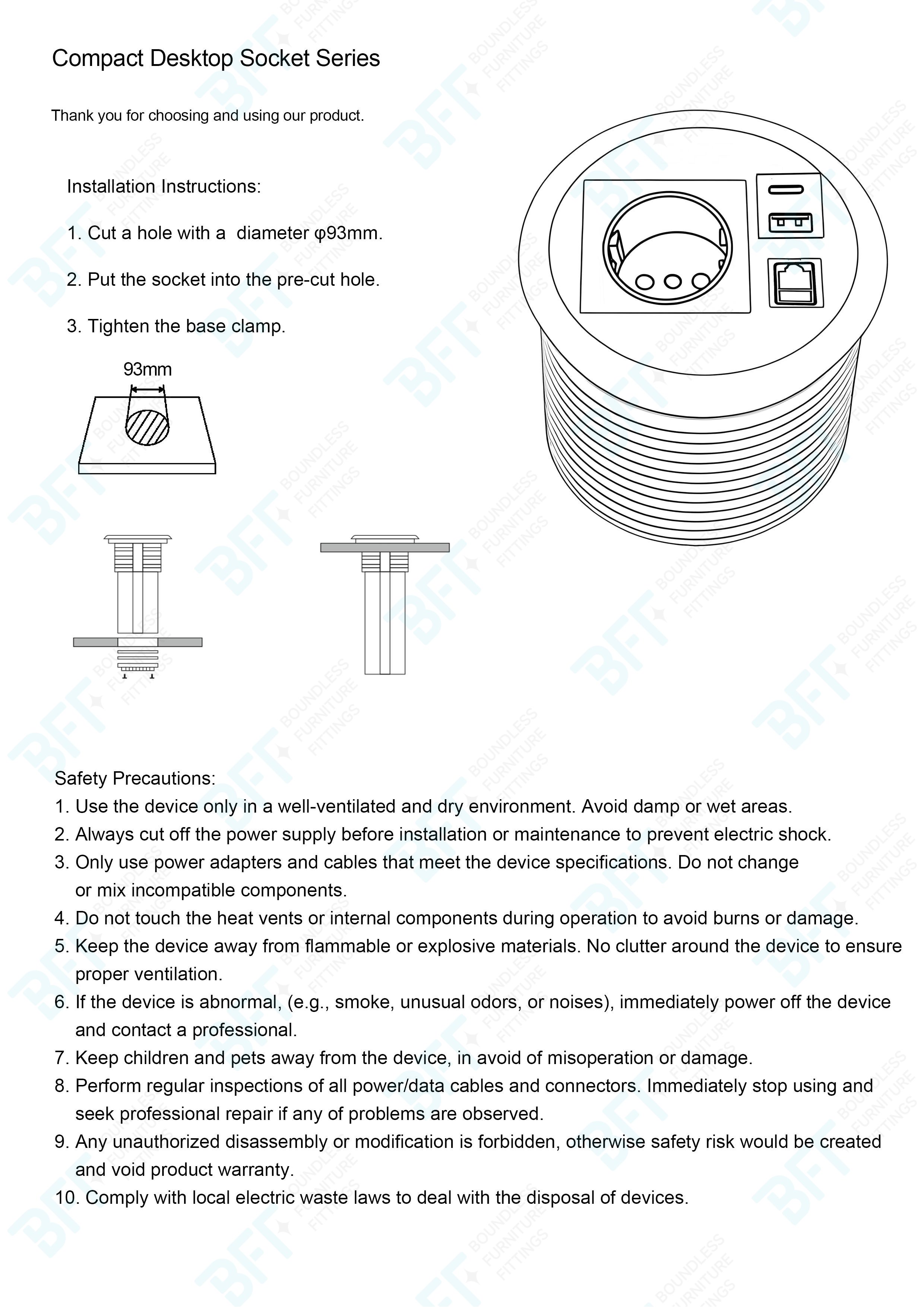 Compact Desktop Socket Series

Thank you for choosing and using our product.

Installation Instructions:

1. Cut a hole with a diameter φ93mm.

2. Put the socket into the pre-cut hole.

3. Tighten the base clamp.

93mm

Safety Precautions:
1. Use the device only in a well-ventilated and dry environment. Avoid damp or wet areas.
2. Always cut off the power supply before installation or maintenance to prevent electric shock.
3. Only use power adapters and cables that meet the device specifications. Do not change or mix incompatible components.
4. Do not touch the heat vents or internal components during operation to avoid burns or damage.
5. Keep the device away from flammable or explosive materials. No clutter around the device to ensure proper ventilation.
6. If the device is abnormal, (e.g., smoke, unusual odors, or noises), immediately power off the device and contact a professional.
7. Keep children and pets away from the device, in avoid of misoperation or damage.
8. Perform regular inspections of all power/data cables and connectors. Immediately stop using and seek professional repair if any of problems are observed.
9. Any unauthorized disassembly or modification is forbidden, otherwise safety risk would be created and void product warranty.
10. Comply with local electric waste laws to deal with the disposal of devices.

BFT BOUNDLESS FURNITURE FITTINGS