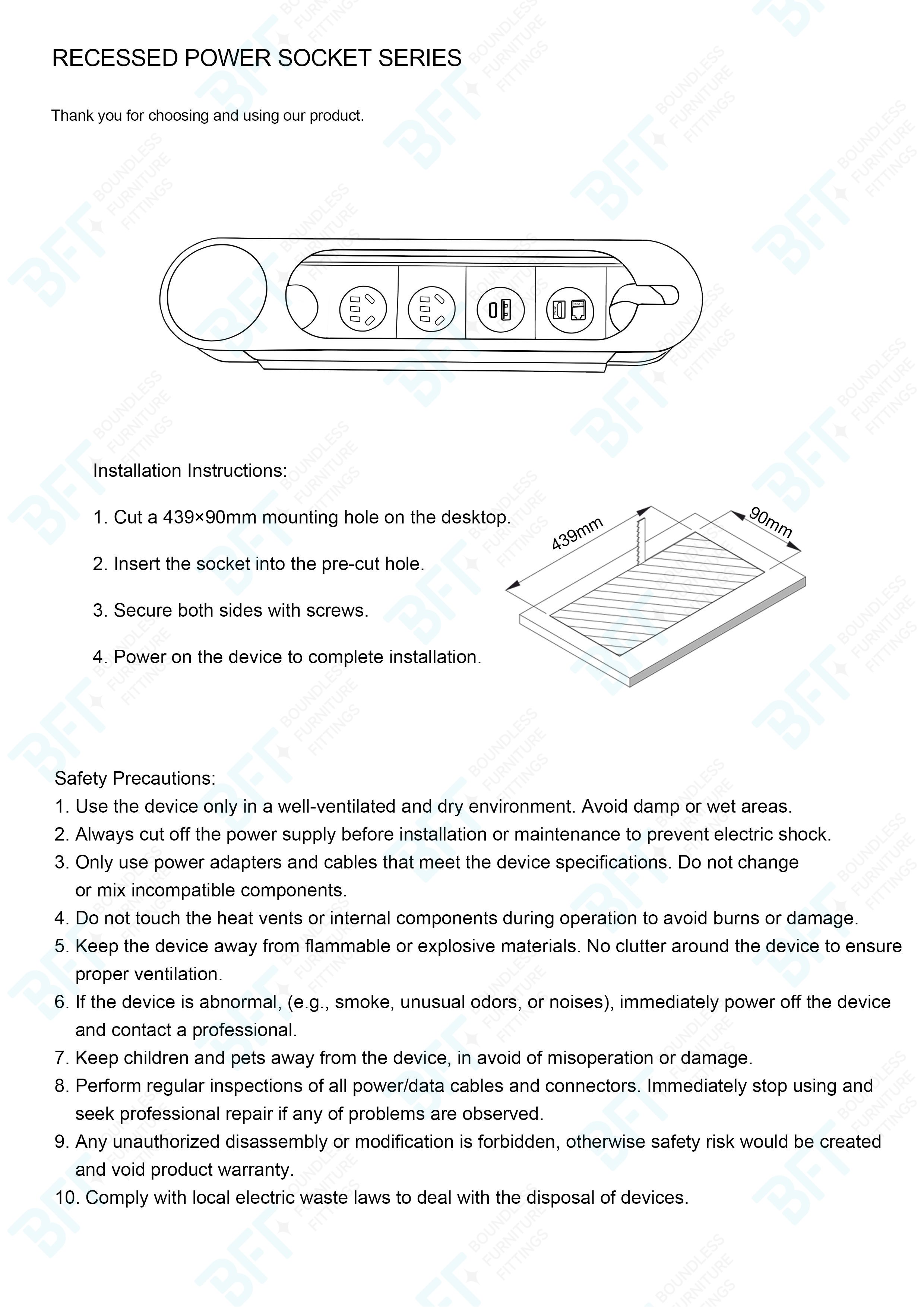 RECESSED POWER SOCKET SERIES

Thank you for choosing and using our product.

Installation Instructions:

1. Cut a 439×90mm mounting hole on the desktop.

2. Insert the socket into the pre-cut hole.

3. Secure both sides with screws.

4. Power on the device to complete installation.

439mm

90mm

Safety Precautions:
1. Use the device only in a well-ventilated and dry environment. Avoid damp or wet areas.
2. Always cut off the power supply before installation or maintenance to prevent electric shock.
3. Only use power adapters and cables that meet the device specifications. Do not change or mix incompatible components.
4. Do not touch the heat vents or internal components during operation to avoid burns or damage.
5. Keep the device away from flammable or explosive materials. No clutter around the device to ensure proper ventilation.
6. If the device is abnormal, (e.g., smoke, unusual odors, or noises), immediately power off the device and contact a professional.
7. Keep children and pets away from the device, in avoid of misoperation or damage.
8. Perform regular inspections of all power/data cables and connectors. Immediately stop using and seek professional repair if any of problems are observed.
9. Any unauthorized disassembly or modification is forbidden, otherwise safety risk would be created and void product warranty.
10. Comply with local electric waste laws to deal with the disposal of devices.

BFT BOUNDLESS FURNITURE FITTINGS