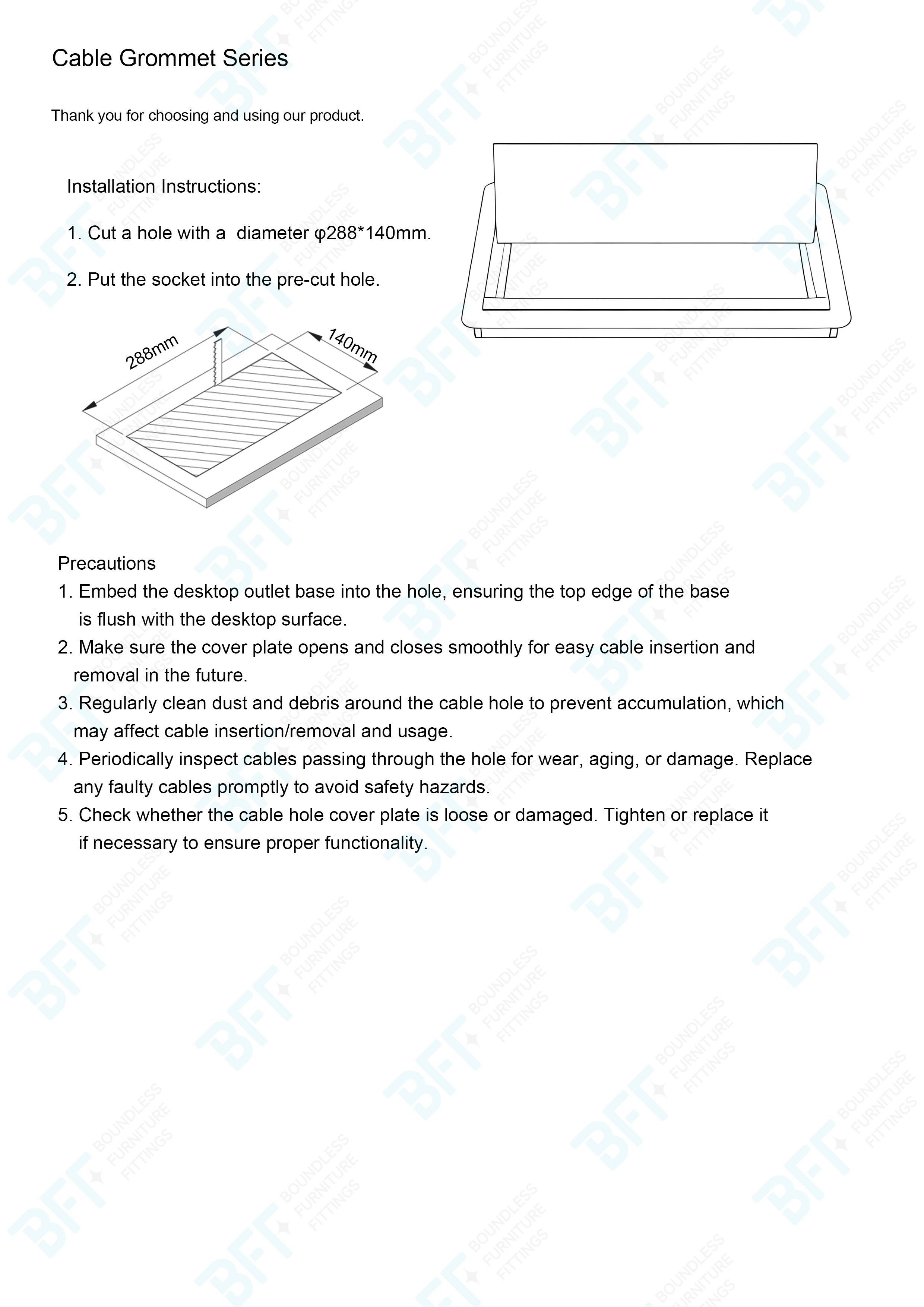 Cable Grommet Series

Thank you for choosing and using our product.

Installation Instructions:

1. Cut a hole with a diameter φ288*140mm.

2. Put the socket into the pre-cut hole.

288mm

140mm

Precautions
1. Embed the desktop outlet base into the hole, ensuring the top edge of the base is flush with the desktop surface.
2. Make sure the cover plate opens and closes smoothly for easy cable insertion and removal in the future.
3. Regularly clean dust and debris around the cable hole to prevent accumulation, which may affect cable insertion/removal and usage.
4. Periodically inspect cables passing through the hole for wear, aging, or damage. Replace any faulty cables promptly to avoid safety hazards.
5. Check whether the cable hole cover plate is loose or damaged. Tighten or replace it if necessary to ensure proper functionality.

BFT BOUNDLESS FURNITURE FITTINGS