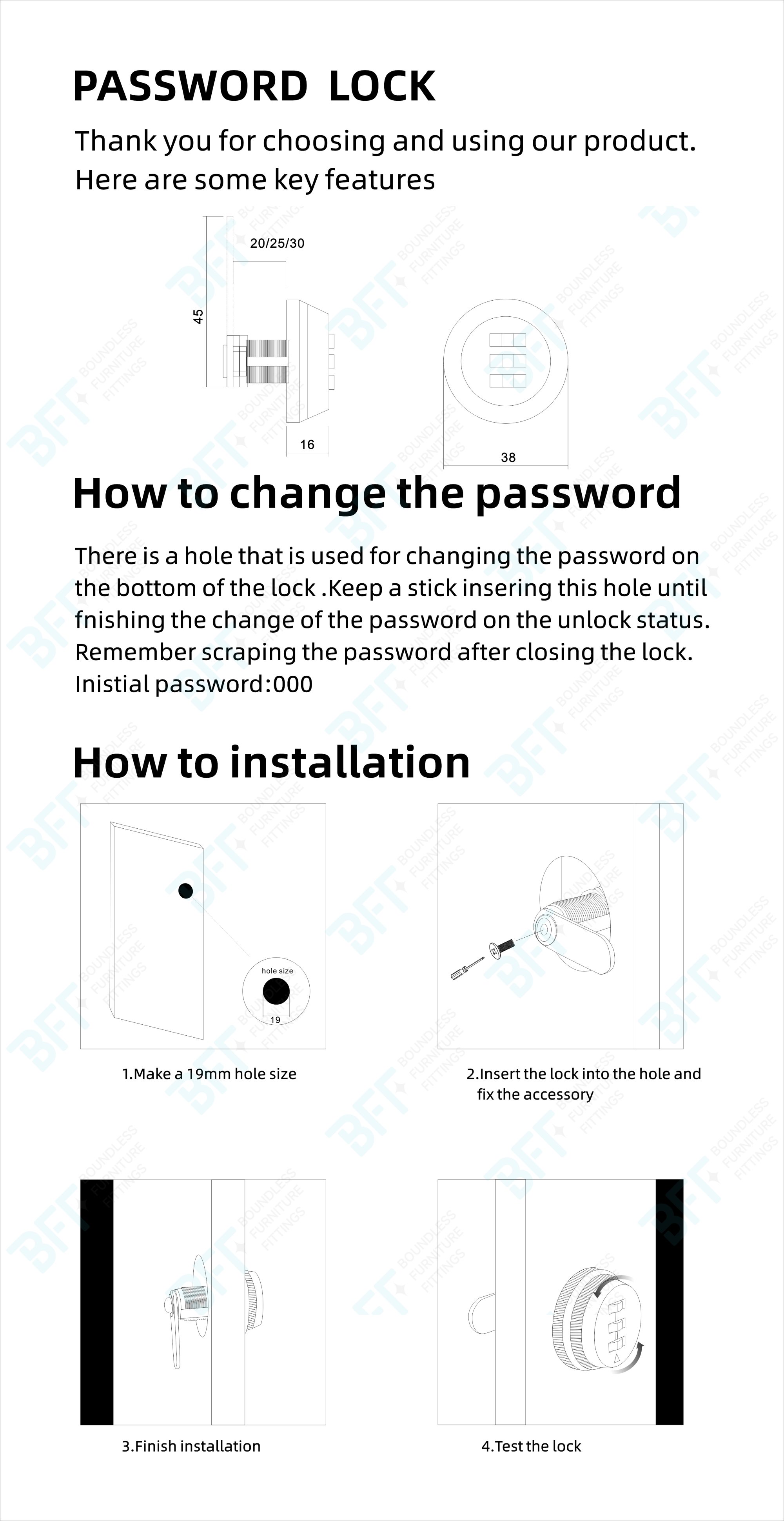 PASSWORD LOCK

Thank you for choosing and using our product. Here are some key features

20/25/30

45

16

38

How to change the password

There is a hole that is used for changing the password on the bottom of the lock .Keep a stick insering this hole until fnishing the change of the password on the unlock status. Remember scraping the password after closing the lock. Inistial password:000

How to installation

hole size

19

1.Make a 19mm hole size

2.Insert the lock into the hole and fix the accessory

3.Finish installation

4.Test the lock

BFT BOUNDLESS FURNITURE FITTINGS