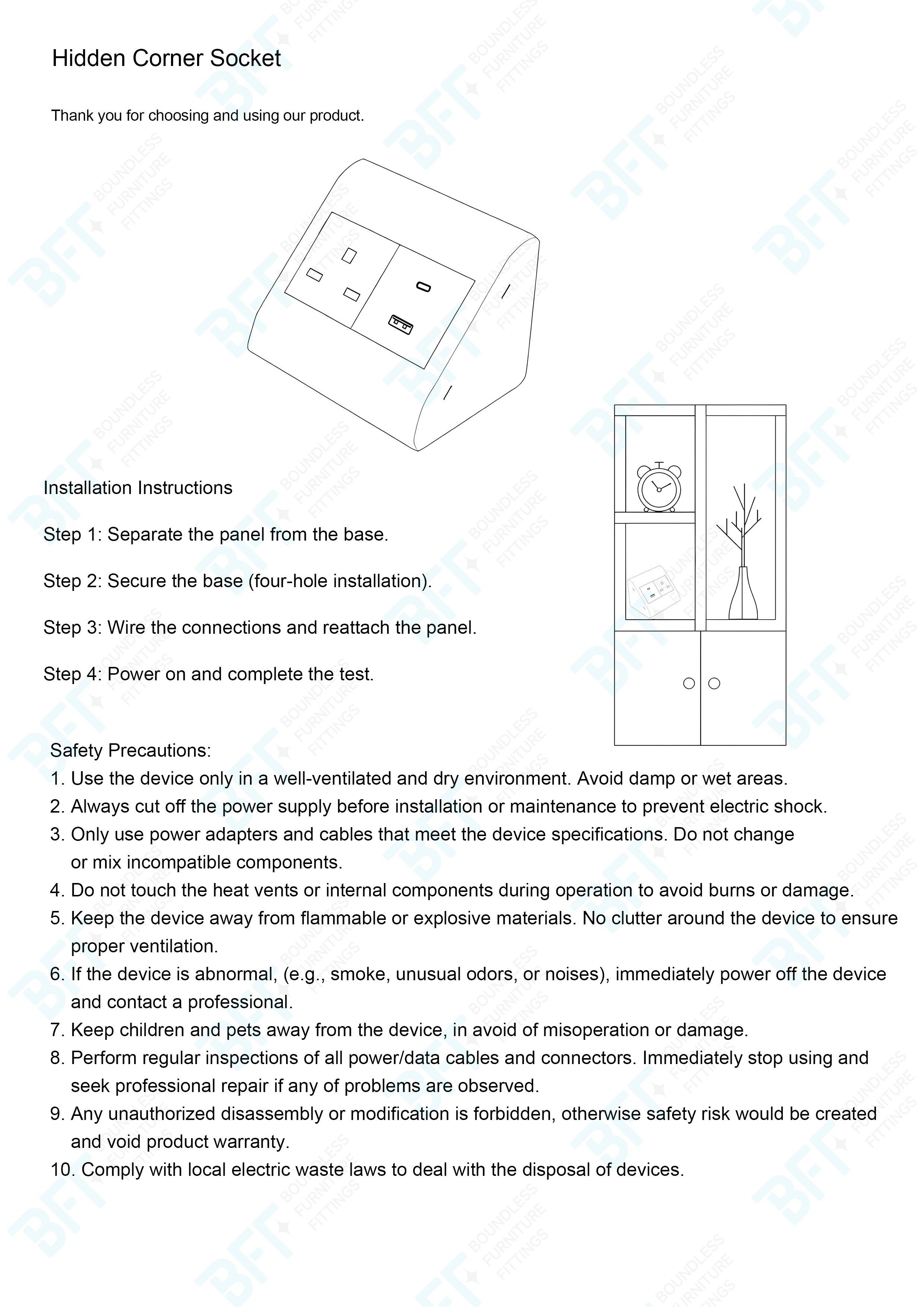 Hidden Corner Socket

Thank you for choosing and using our product.

Installation Instructions

Step 1: Separate the panel from the base.

Step 2: Secure the base (four-hole installation).

Step 3: Wire the connections and reattach the panel.

Step 4: Power on and complete the test.

Safety Precautions:
1. Use the device only in a well-ventilated and dry environment. Avoid damp or wet areas.
2. Always cut off the power supply before installation or maintenance to prevent electric shock.
3. Only use power adapters and cables that meet the device specifications. Do not change or mix incompatible components.
4. Do not touch the heat vents or internal components during operation to avoid burns or damage.
5. Keep the device away from flammable or explosive materials. No clutter around the device to ensure proper ventilation.
6. If the device is abnormal, (e.g., smoke, unusual odors, or noises), immediately power off the device and contact a professional.
7. Keep children and pets away from the device, in avoid of misoperation or damage.
8. Perform regular inspections of all power/data cables and connectors. Immediately stop using and seek professional repair if any of problems are observed.
9. Any unauthorized disassembly or modification is forbidden, otherwise safety risk would be created and void product warranty.
10. Comply with local electric waste laws to deal with the disposal of devices.

BFT BOUNDLESS FURNITURE FITTINGS