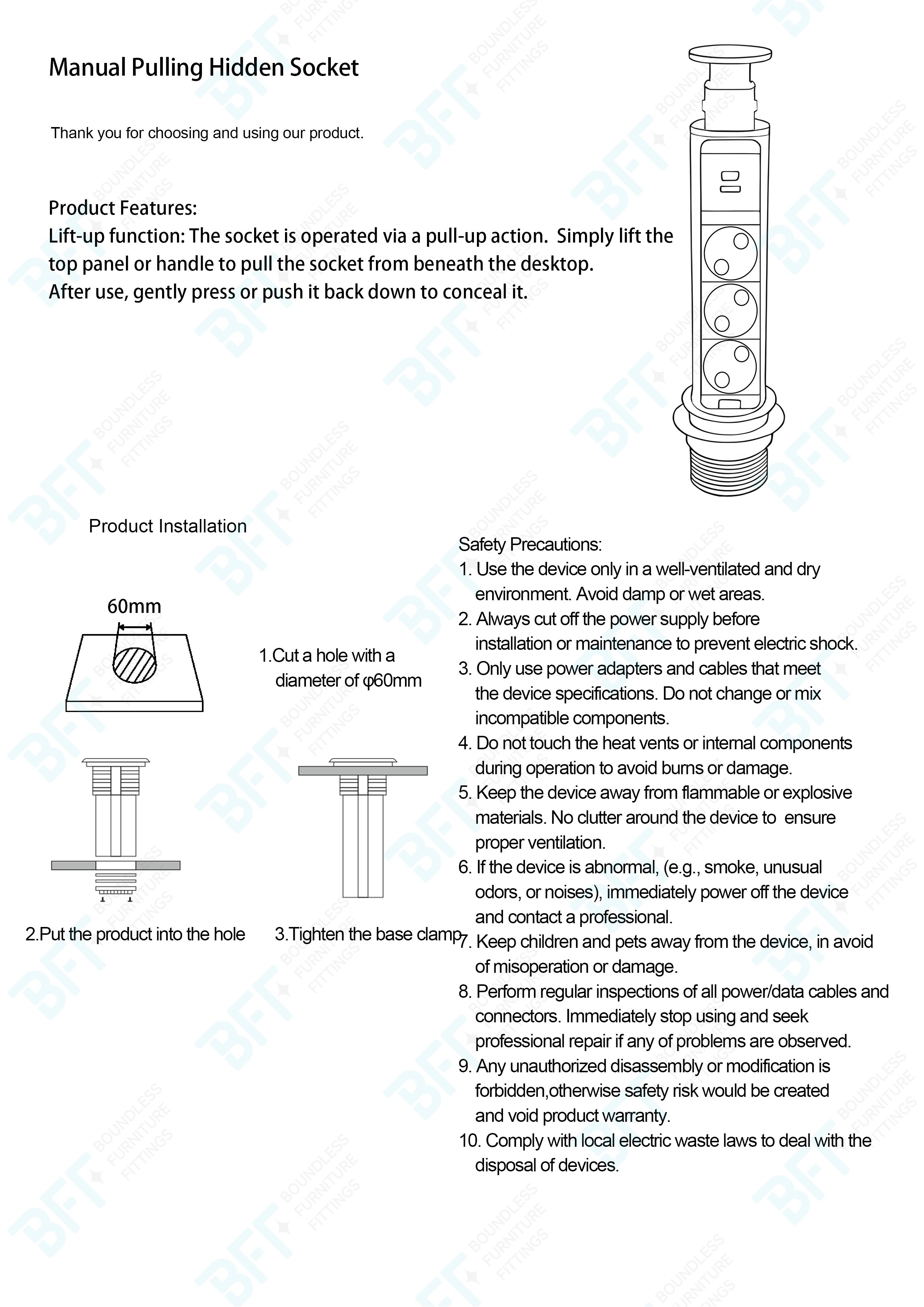 Manual Pulling Hidden Socket

Thank you for choosing and using our product.

Product Features:
Lift-up function: The socket is operated via a pull-up action. Simply lift the top panel or handle to pull the socket from beneath the desktop.
After use, gently press or push it back down to conceal it.

Product Installation

60mm

1.Cut a hole with a diameter of φ60mm

2.Put the product into the hole

3.Tighten the base clamp

Safety Precautions:
1. Use the device only in a well-ventilated and dry environment. Avoid damp or wet areas.
2. Always cut off the power supply before installation or maintenance to prevent electric shock.
3. Only use power adapters and cables that meet the device specifications. Do not change or mix incompatible components.
4. Do not touch the heat vents or internal components during operation to avoid burns or damage.
5. Keep the device away from flammable or explosive materials. No clutter around the device to ensure proper ventilation.
6. If the device is abnormal, (e.g., smoke, unusual odors, or noises), immediately power off the device and contact a professional.
7. Keep children and pets away from the device, in avoid of misoperation or damage.
8. Perform regular inspections of all power/data cables and connectors. Immediately stop using and seek professional repair if any of problems are observed.
9. Any unauthorized disassembly or modification is forbidden,otherwise safety risk would be created and void product warranty.
10. Comply with local electric waste laws to deal with the disposal of devices.

BFT BOUNDLESS FURNITURE FITTINGS