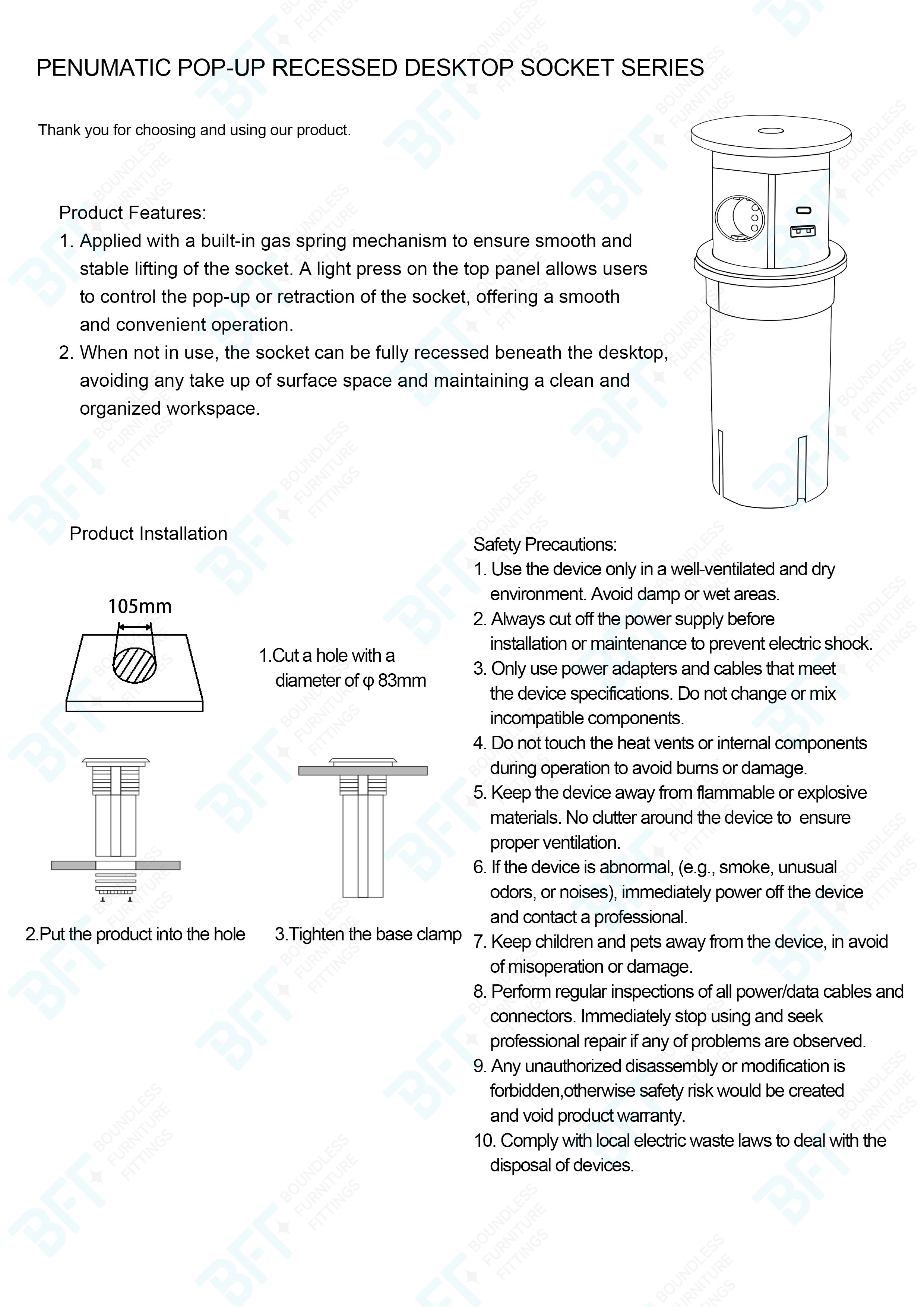 PENUMATIC POP-UP RECESSED DESKTOP SOCKET SERIES

Thank you for choosing and using our product.

Product Features:
1. Applied with a built-in gas spring mechanism to ensure smooth and stable lifting of the socket. A light press on the top panel allows users to control the pop-up or retraction of the socket, offering a smooth and convenient operation.
2. When not in use, the socket can be fully recessed beneath the desktop, avoiding any take up of surface space and maintaining a clean and organized workspace.

Product Installation

105mm

1.Cut a hole with a diameter of φ 83mm

2.Put the product into the hole

3.Tighten the base clamp

Safety Precautions:
1. Use the device only in a well-ventilated and dry environment. Avoid damp or wet areas.
2. Always cut off the power supply before installation or maintenance to prevent electric shock.
3. Only use power adapters and cables that meet the device specifications. Do not change or mix incompatible components.
4. Do not touch the heat vents or internal components during operation to avoid burns or damage.
5. Keep the device away from flammable or explosive materials. No clutter around the device to ensure proper ventilation.
6. If the device is abnormal, (e.g., smoke, unusual odors, or noises), immediately power off the device and contact a professional.
7. Keep children and pets away from the device, in avoid of misoperation or damage.
8. Perform regular inspections of all power/data cables and connectors. Immediately stop using and seek professional repair if any of problems are observed.
9. Any unauthorized disassembly or modification is forbidden,otherwise safety risk would be created and void product warranty.
10. Comply with local electric waste laws to deal with the disposal of devices.

BFT BOUNDLESS FURNITURE FITTINGS